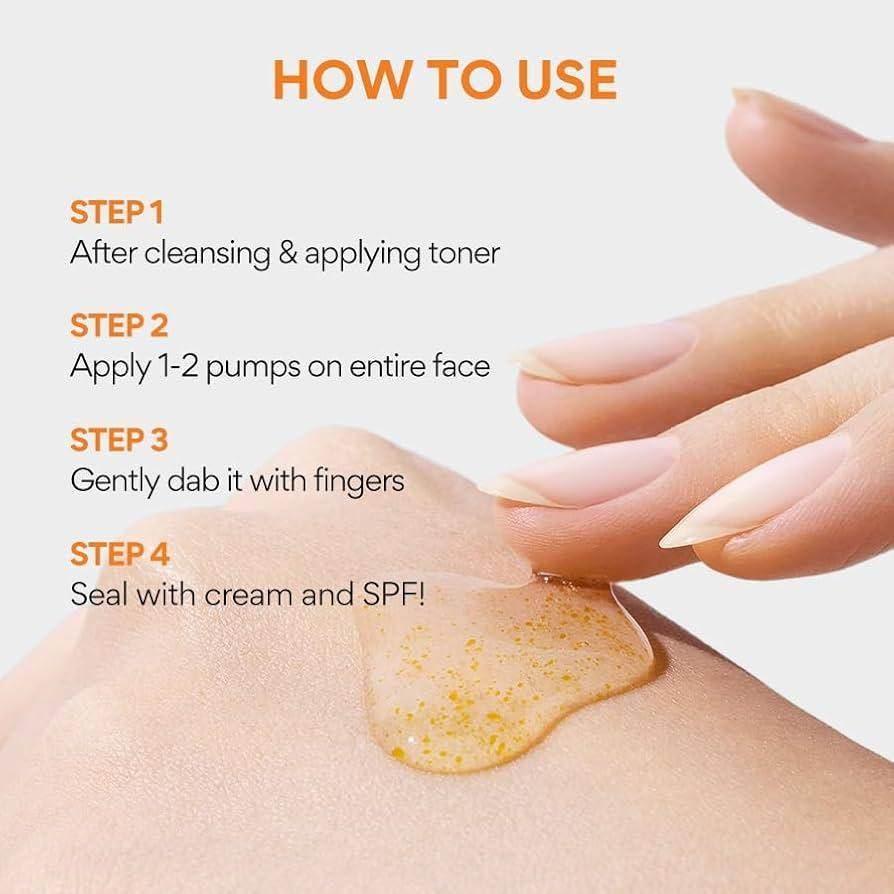 HOW TO USE

STEP 1
After cleansing & applying toner

STEP 2
Apply 1-2 pumps on entire face

STEP 3
Gently dab it with fingers

STEP 4
Seal with cream and SPF!